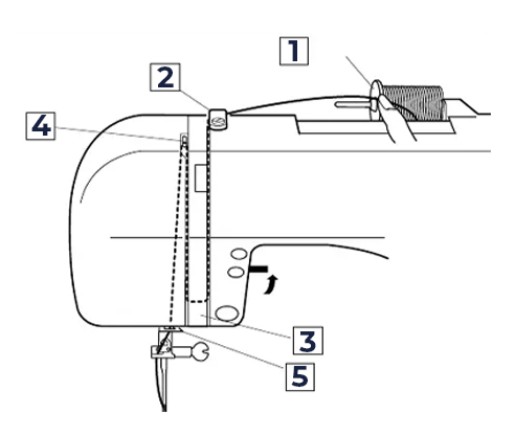 1
2
4
3
5