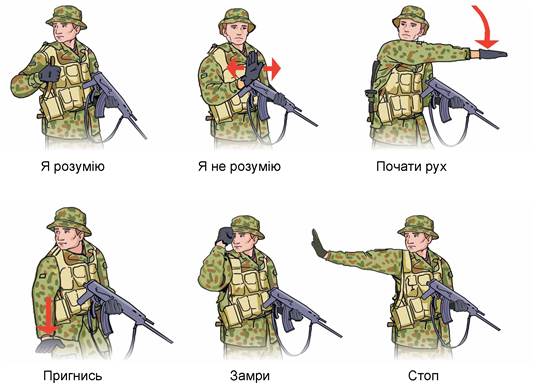 Я розумію

Я не розумію

Почати рух

Пригнись

Замри

Стоп