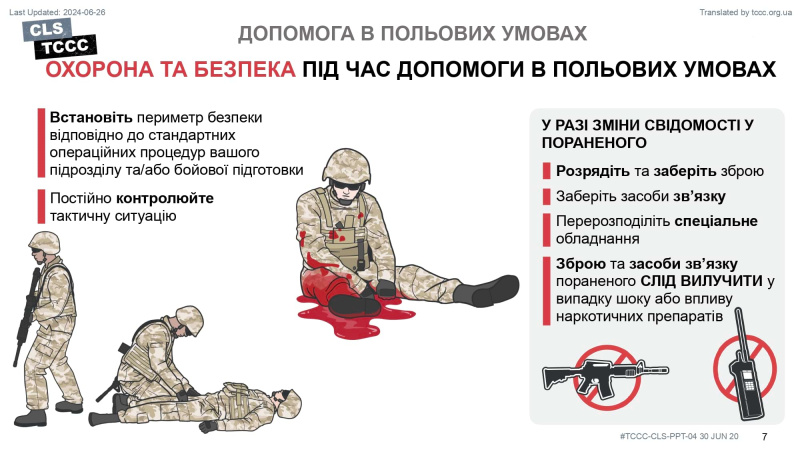 Last Updated: 2024-06-26

Translated by tccc.org.ua

CLS
TCCC

ДОПОМОГА В ПОЛЬОВИХ УМОВАХ

ОХОРОНА ТА БЕЗПЕКА ПІД ЧАС ДОПОМОГИ В ПОЛЬОВИХ УМОВАХ

Встановіть периметр безпеки відповідно до стандартних операційних процедур вашого підрозділу та/або бойової підготовки

Постійно контролюйте тактичну ситуацію

У РАЗІ ЗМІНИ СВІДОМОСТІ У ПОРАНЕНОГО

Розрядіть та заберіть зброю

Заберіть засоби зв'язку

Перерозподіліть спеціальне обладнання

Зброю та засоби зв'язку пораненого СЛІД ВИЛУЧИТИ у випадку шоку або впливу наркотичних препаратів

#TCCC-CLS-PPT-04 30 JUN 20

7