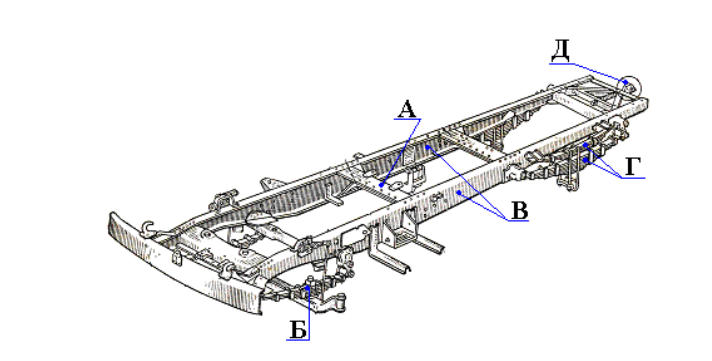 Д
А
Г
В
Б