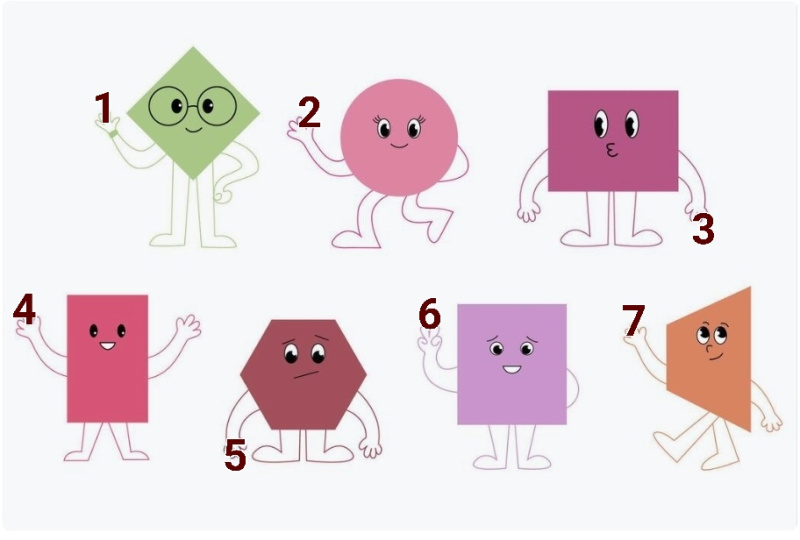 1
2
3
4
5
6
7