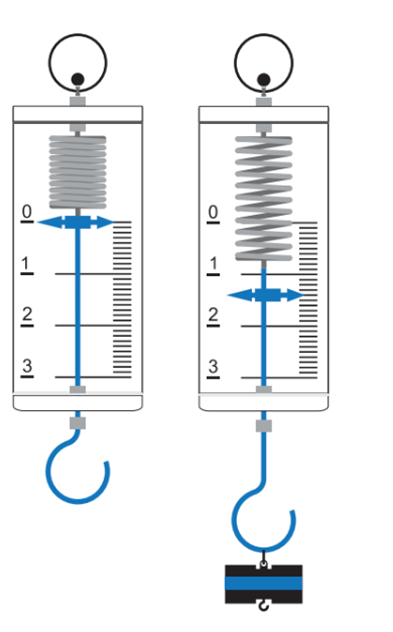 0
1
2
3

0
1
2
3