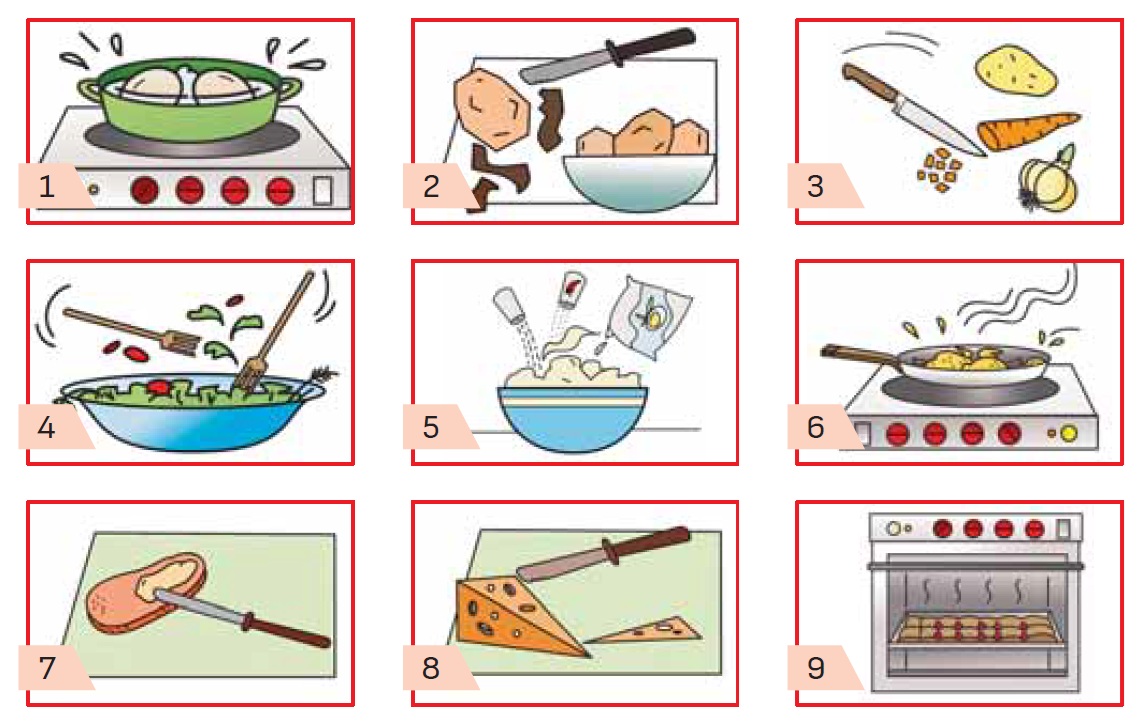 1

2

3

4

5

6

7

8

9