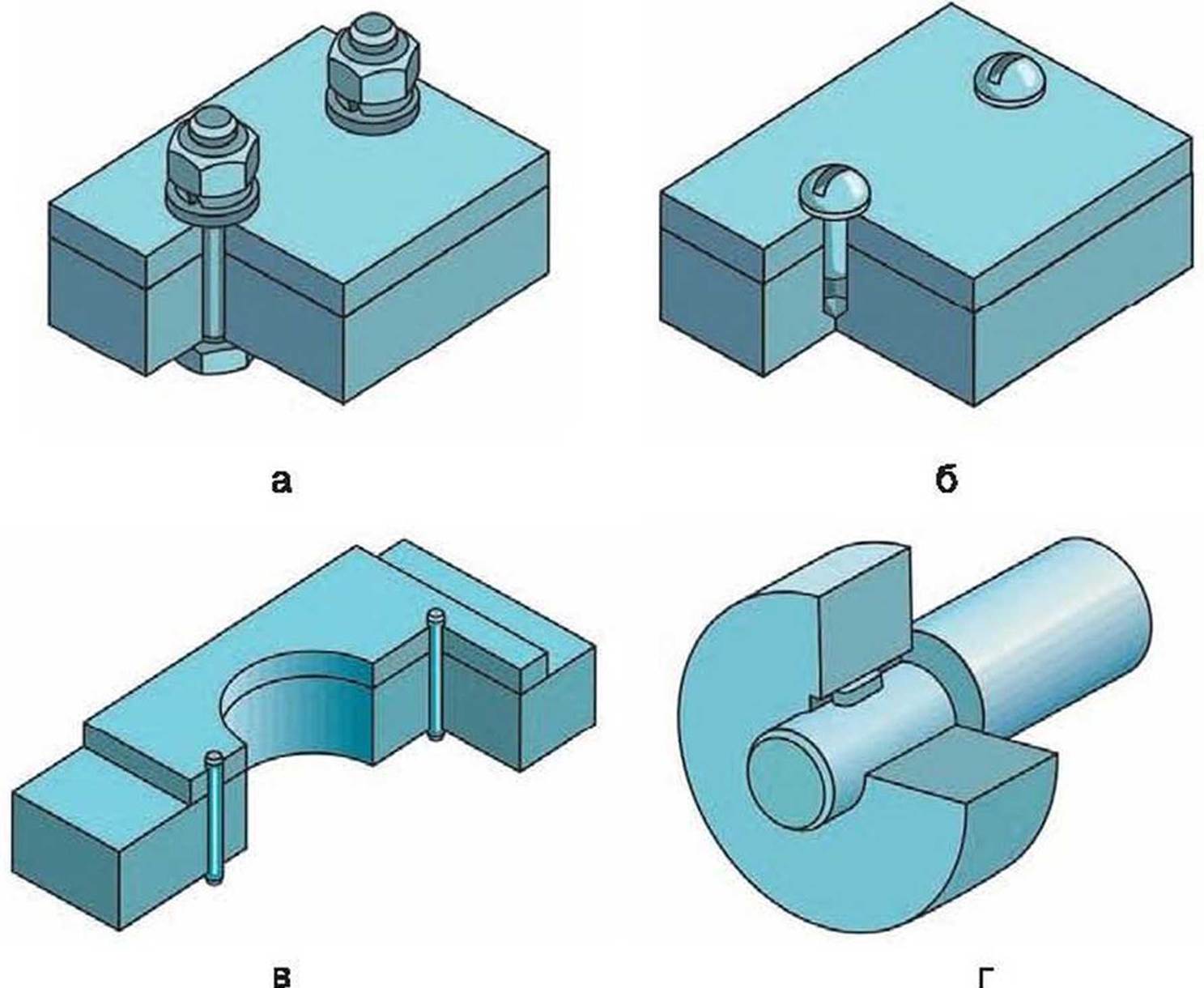 а

б

в

г